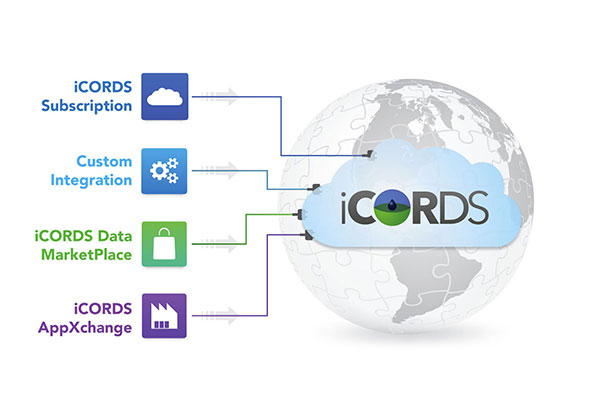 iCORDS Subscription

Custom Integration

iCORDS Data MarketPlace

iCORDS AppXchange

iCORDS